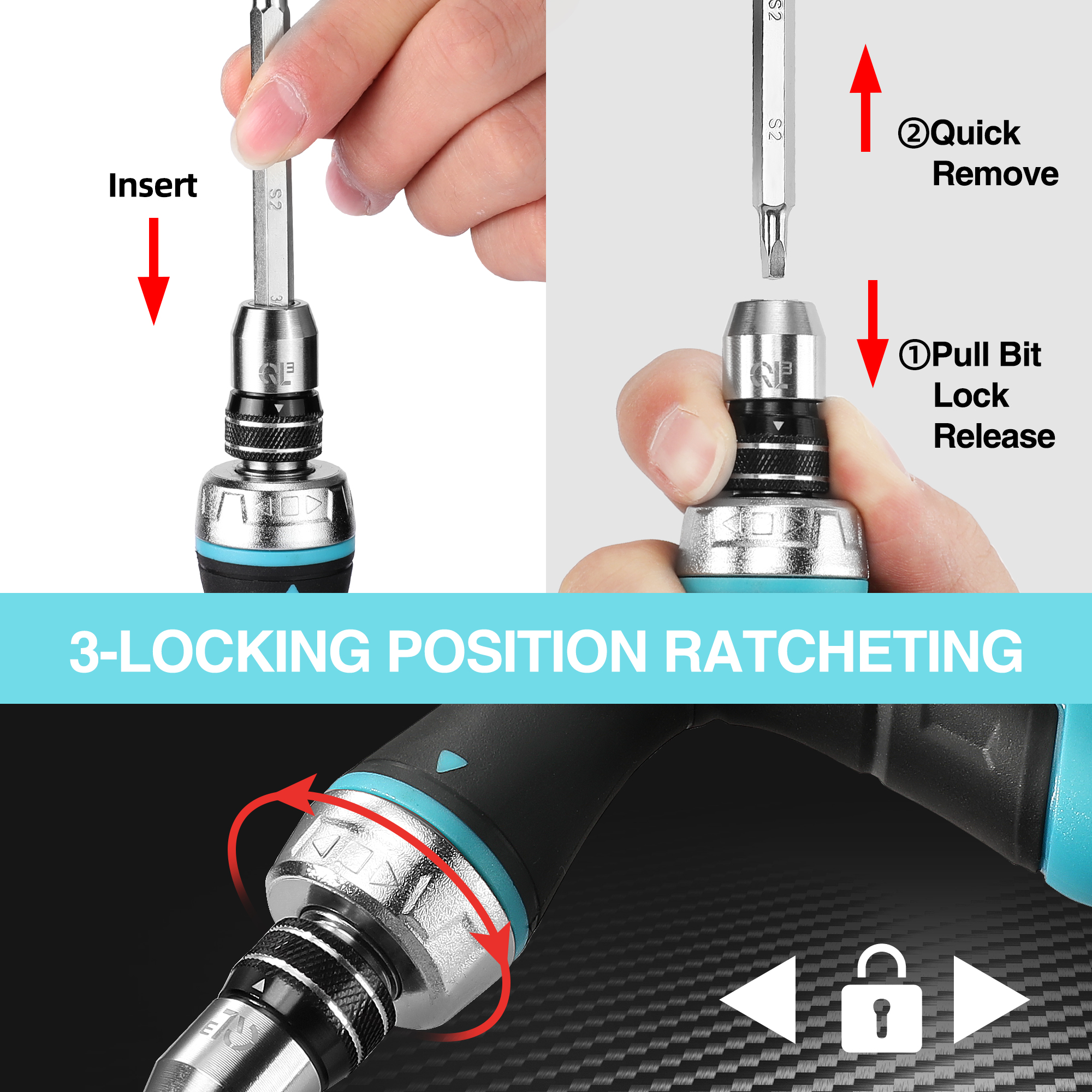 Insert

S2

S2

S2

②Quick Remove

①Pull Bit Lock Release

3-LOCKING POSITION RATCHETING